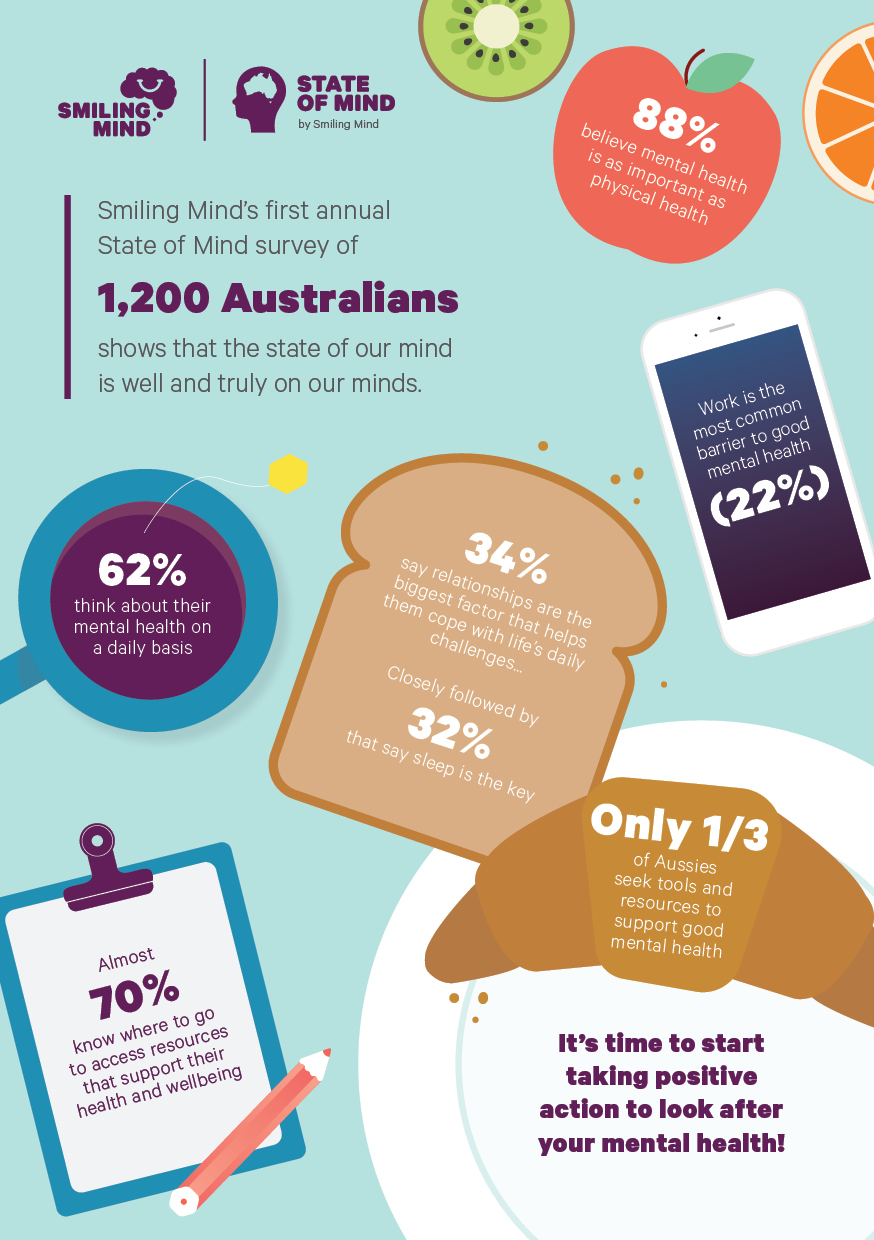 SMILING MIND

STATE OF MIND
by Smiling Mind

88%
believe mental health is as important as physical health

Smiling Mind's first annual State of Mind survey of

1,200 Australians

shows that the state of our mind is well and truly on our minds.

Work is the most common barrier to good mental health
(22%)

62%
think about their mental health on a daily basis

34%
say relationships are the biggest factor that helps them cope with life's daily challenges...

Closely followed by
32%
that say sleep is the key

Only 1/3
of Aussies seek tools and resources to support good mental health

Almost
70%
know where to go to access resources that support their health and wellbeing

It's time to start taking positive action to look after your mental health!